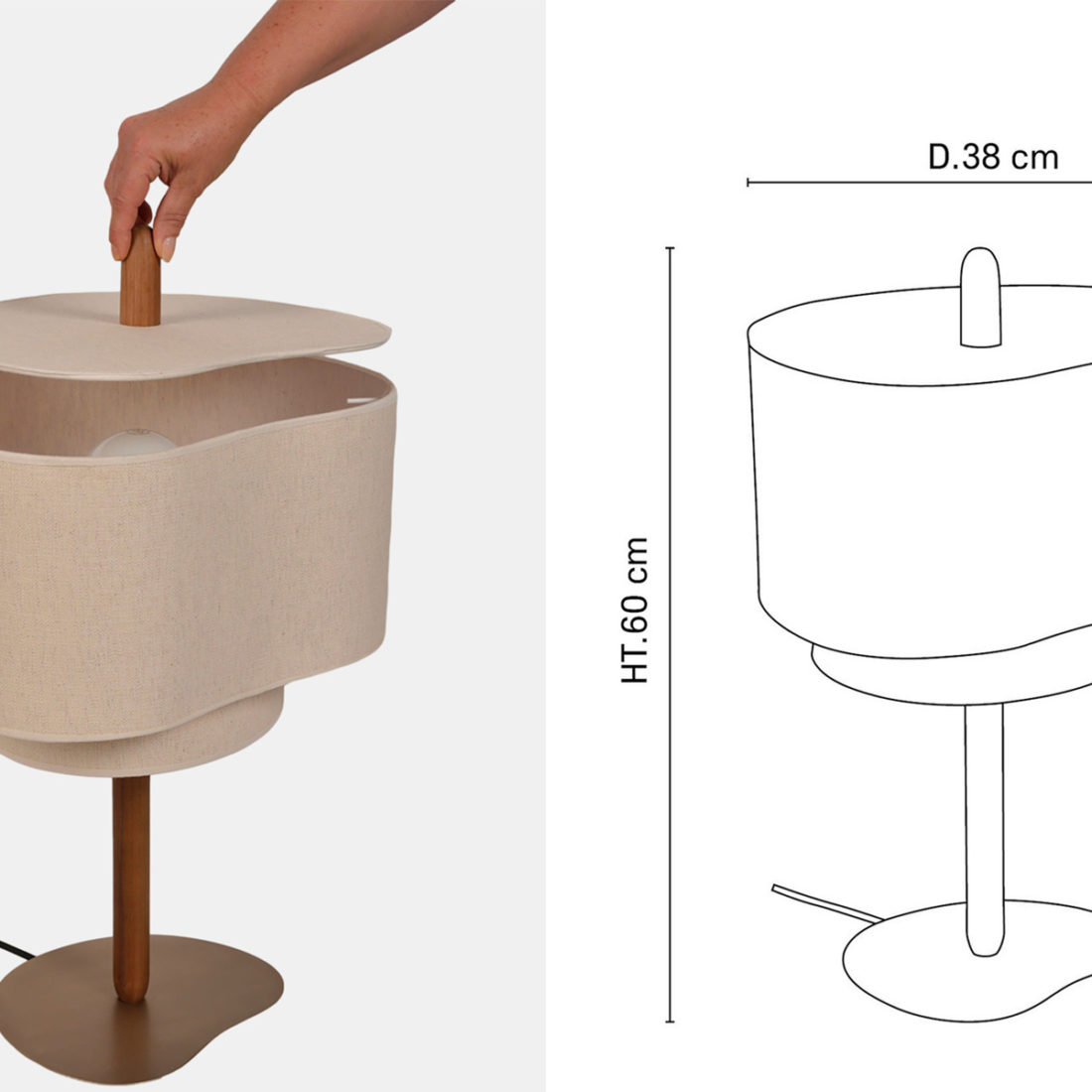 D.38 cm

HT.60 cm